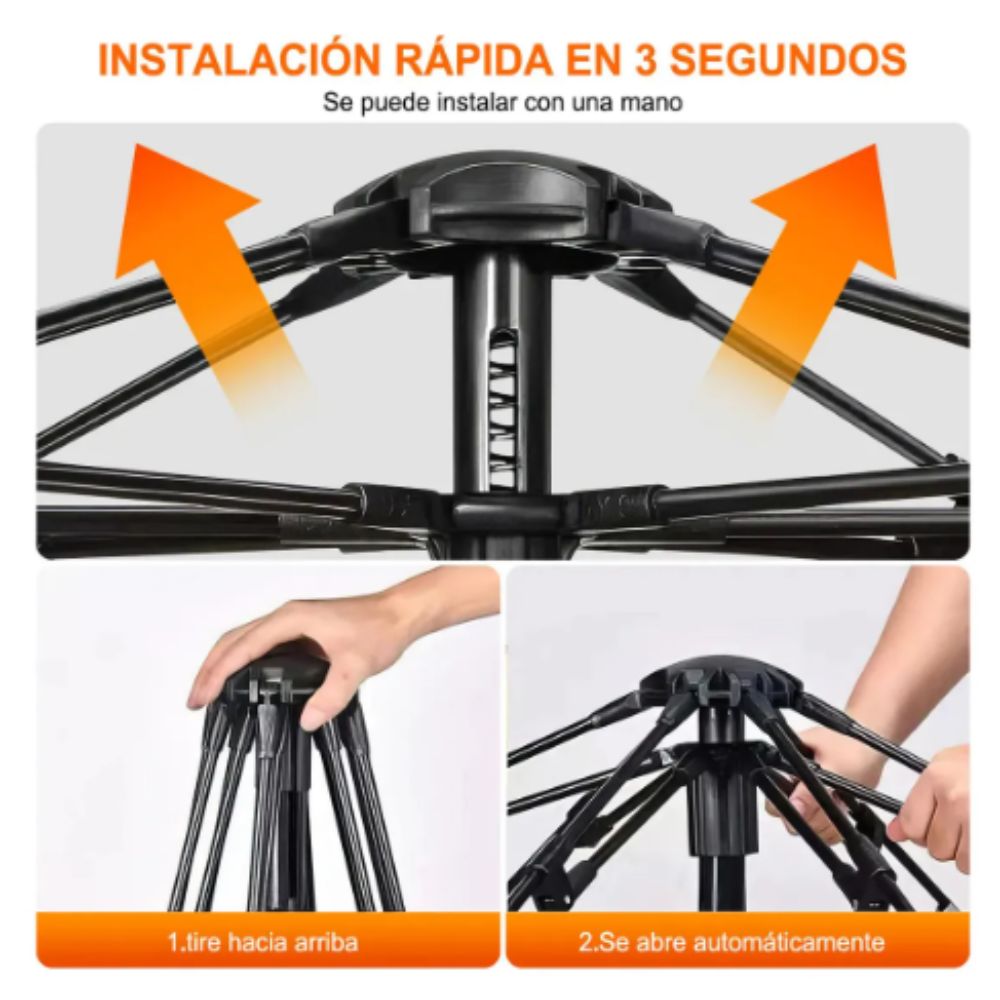 INSTALACIÓN RÁPIDA EN 3 SEGUNDOS
Se puede instalar con una mano

1.tire hacia arriba

2.Se abre automáticamente